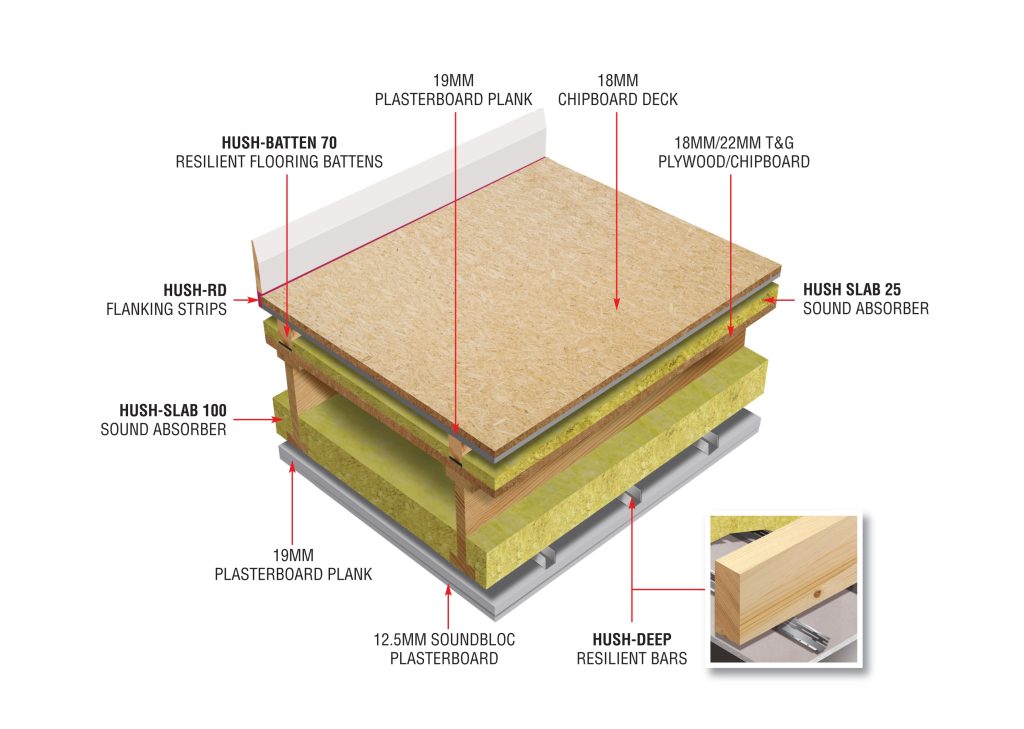 19MM
PLASTERBOARD PLANK

18MM
CHIPBOARD DECK

HUSH-BATTEN 70
RESILIENT FLOORING BATTENS

18MM/22MM T&G
PLYWOOD/CHIPBOARD

HUSH-RD
FLANKING STRIPS

HUSH SLAB 25
SOUND ABSORBER

HUSH-SLAB 100
SOUND ABSORBER

19MM
PLASTERBOARD PLANK

12.5MM SOUNDBLOC
PLASTERBOARD

HUSH-DEEP
RESILIENT BARS